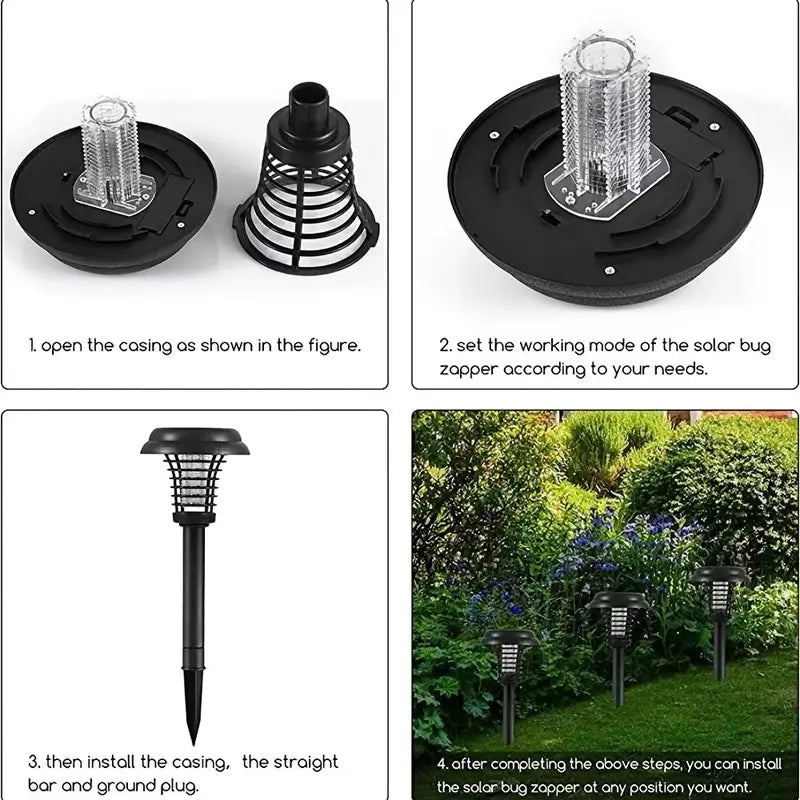 1. open the casing as shown in the figure.

2. set the working mode of the solar bug zapper according to your needs.

3. then install the casing, the straight bar and ground plug.

4. after completing the above steps, you can install the solar bug zapper at any position you want.