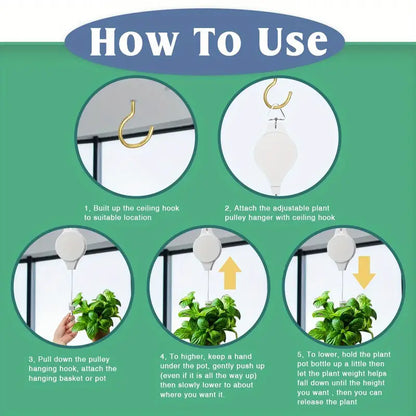 How To Use

1, Built up the ceiling hook to suitable location

2, Attach the adjustable plant pulley hanger with ceiling hook

3, Pull down the pulley hanging hook, attach the hanging basket or pot

4, To higher, keep a hand under the pot, gently push up (even if it is all the way up) then slowly lower to about where you want it.

5, To lower, hold the plant pot bottle up a little then let the plant weight helps fall down until the height you want , then you can release the plant