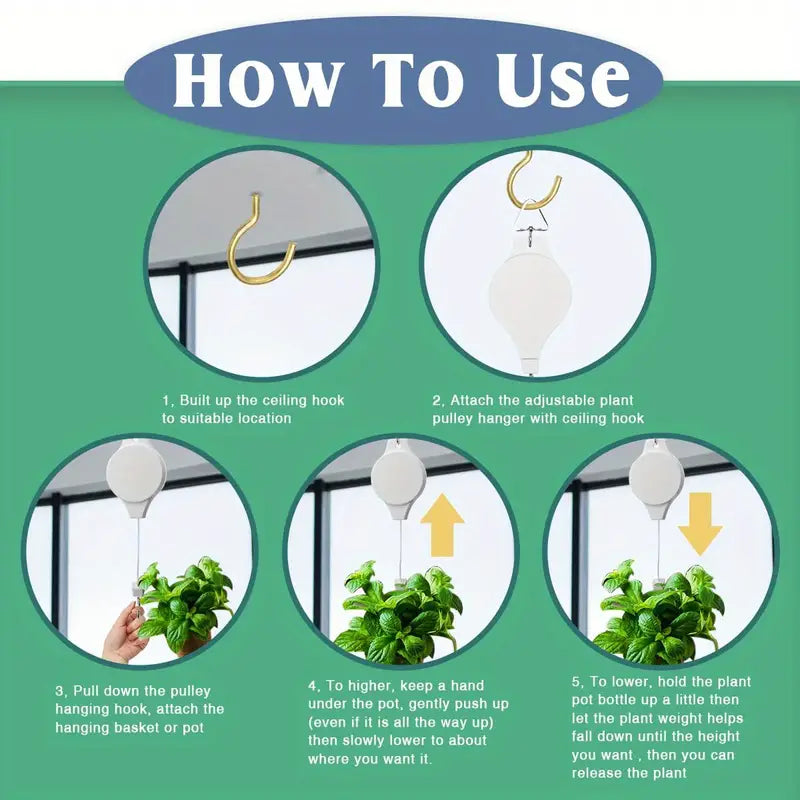 How To Use

1, Built up the ceiling hook to suitable location

2, Attach the adjustable plant pulley hanger with ceiling hook

3, Pull down the pulley hanging hook, attach the hanging basket or pot

4, To higher, keep a hand under the pot, gently push up (even if it is all the way up) then slowly lower to about where you want it.

5, To lower, hold the plant pot bottle up a little then let the plant weight helps fall down until the height you want , then you can release the plant