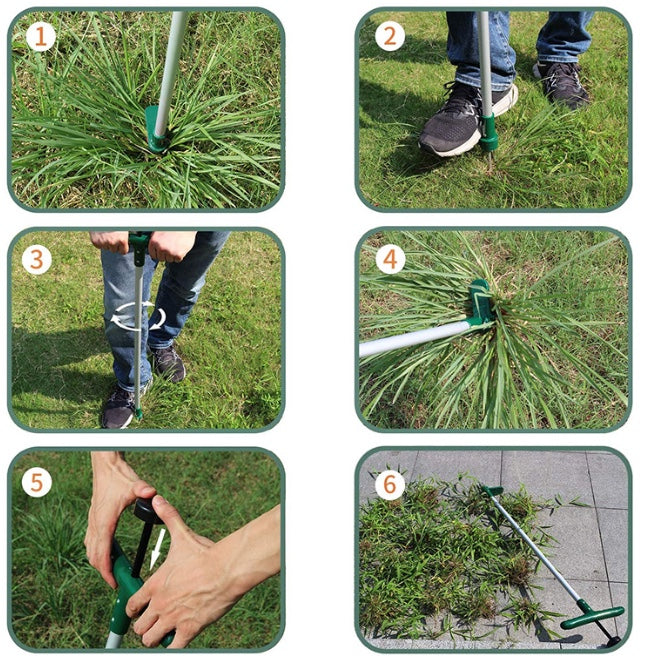 1
2
3
4
5
6